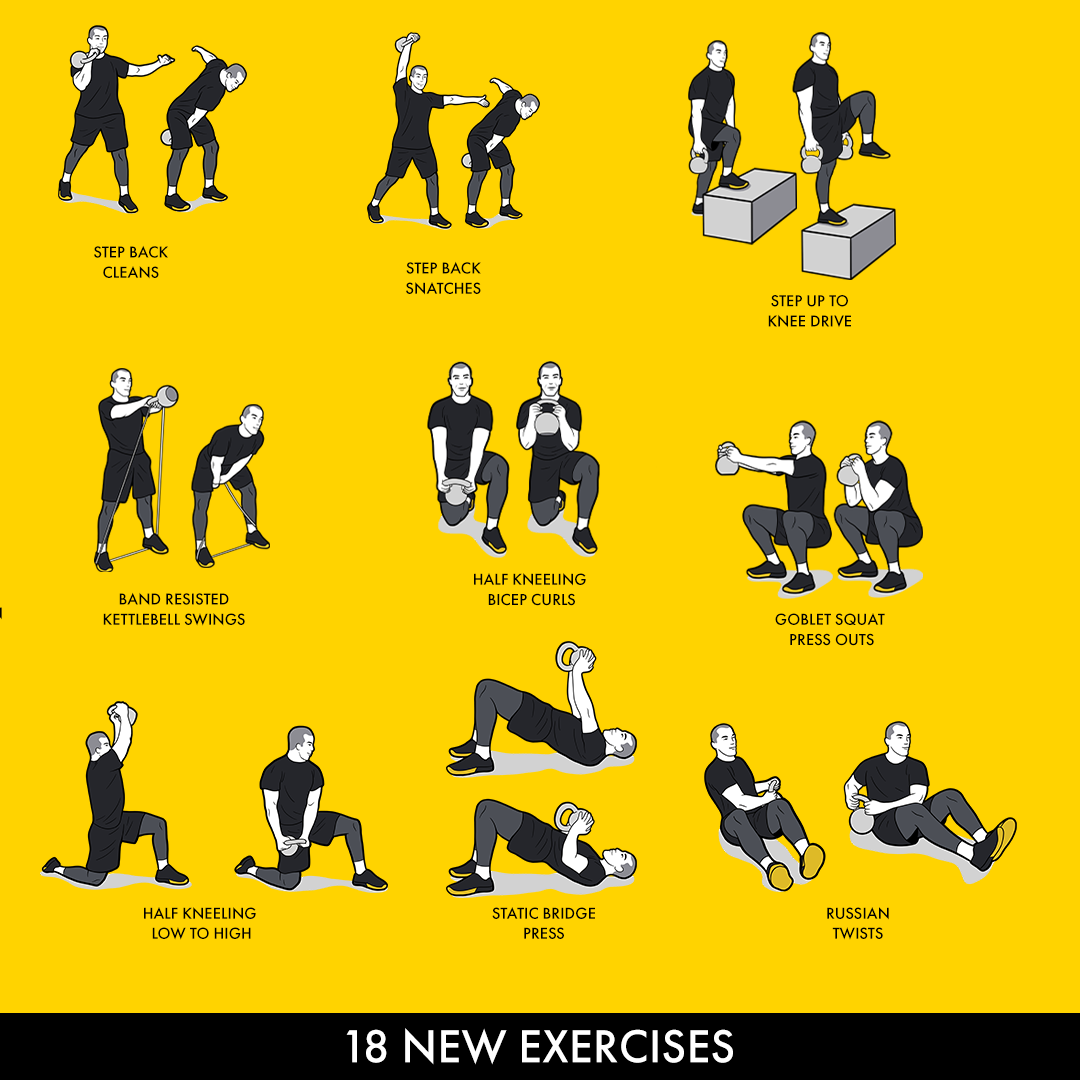 STEP BACK CLEANS

STEP BACK SNATCHES

STEP UP TO KNEE DRIVE

BAND RESISTED KETTLEBELL SWINGS

HALF KNEELING BICEP CURLS

GOBLET SQUAT PRESS OUTS

HALF KNEELING LOW TO HIGH

STATIC BRIDGE PRESS

RUSSIAN TWISTS

18 NEW EXERCISES